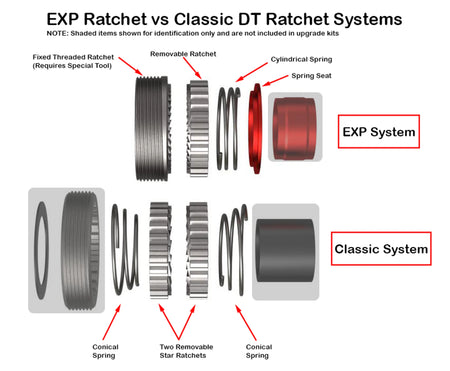 EXP Ratchet vs Classic DT Ratchet Systems
NOTE: Shaded items shown for identification only and are not included in upgrade kits

Fixed Threaded Ratchet
(Requires Special Tool)

Removable Ratchet

Cylindrical Spring

Spring Seat

EXP System

Classic System

Conical
Spring

Two Removable
Star Ratchets

Conical
Spring