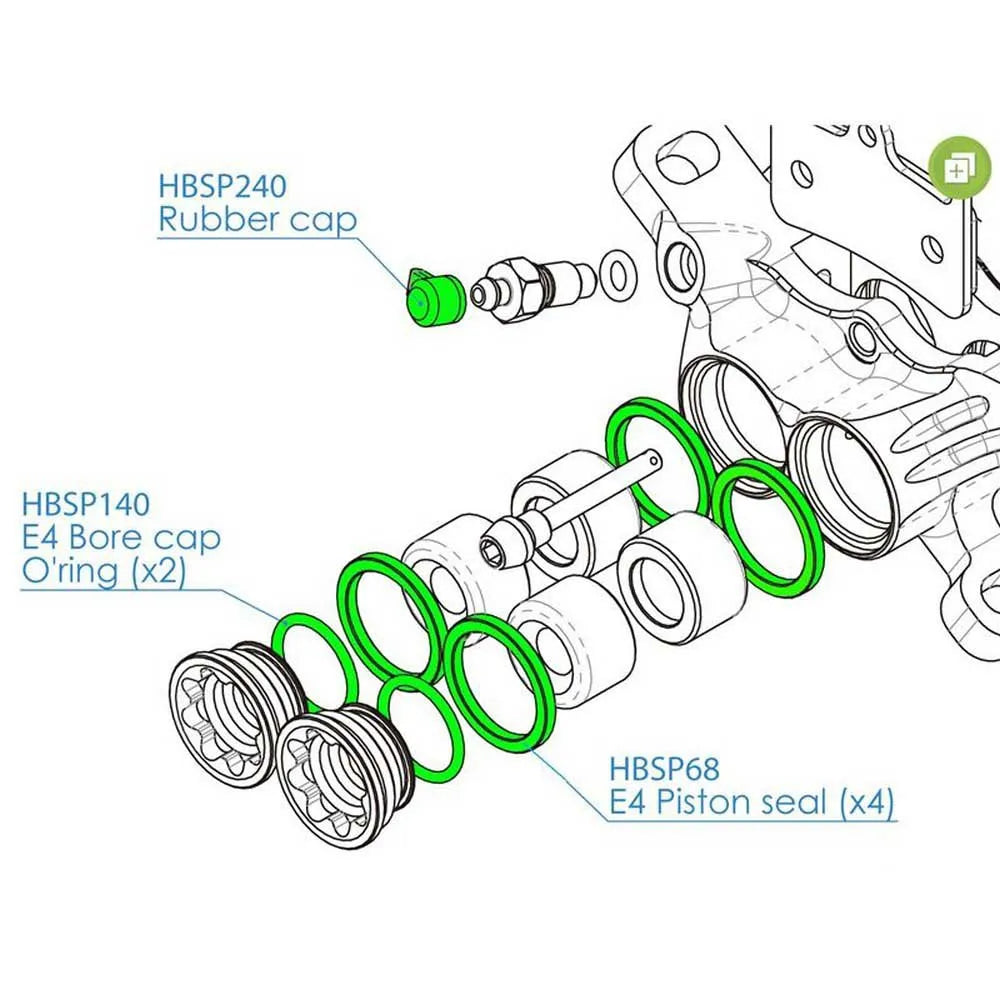 HBSP240
Rubber cap

HBSP140
E4 Bore cap
O'ring (x2)

HBSP68
E4 Piston seal (x4)